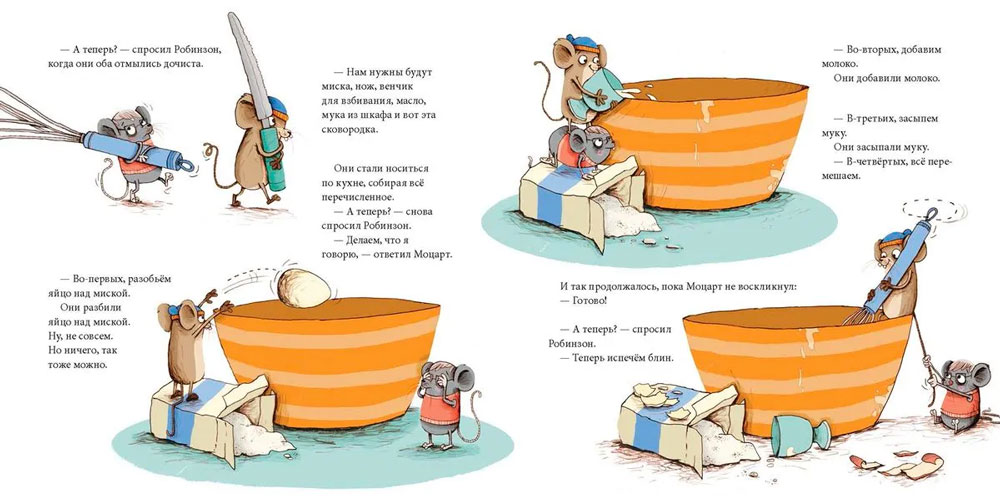 — А теперь? — спросил Робинзон, когда они оба отмылись дочиста.

— Нам нужны будут миска, нож, венчик для взбивания, масло, мука из шкафа и вот эта сковородка.

Они стали носиться по кухне, собирая всё перечисленное.
— А теперь? — снова спросил Робинзон.
— Делаем, что я говорю, — ответил Моцарт.

— Во-первых, разобьём яйцо над миской.
Они разбили яйцо над миской.
Ну, не совсем.
Но ничего, так тоже можно.

— Во-вторых, добавим молоко.
Они добавили молоко.

— В-третьих, засыпем муку.
Они засыпали муку.
— В-четвёртых, всё перемешаем.

И так продолжалось, пока Моцарт не воскликнул:
— Готово!

— А теперь? — спросил Робинзон.
— Теперь испечём блин.