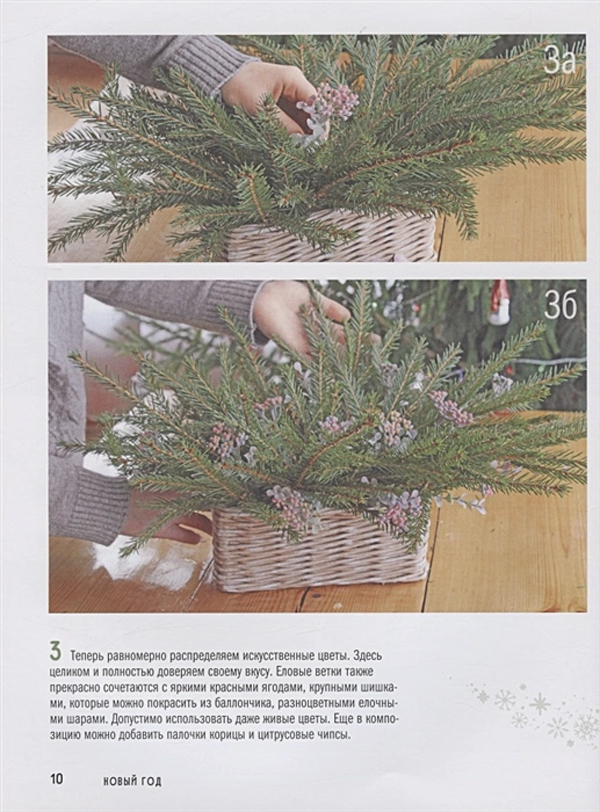 3а

3б

3 Теперь равномерно распределяем искусственные цветы. Здесь целиком и полностью доверяем своему вкусу. Еловые ветки также прекрасно сочетаются с яркими красными ягодами, крупными шишками, которые можно покрасить из баллончика, разноцветными елочными шарами. Допустимо использовать даже живые цветы. Еще в композицию можно добавить палочки корицы и цитрусовые чипсы.

10 НОВЫЙ ГОД