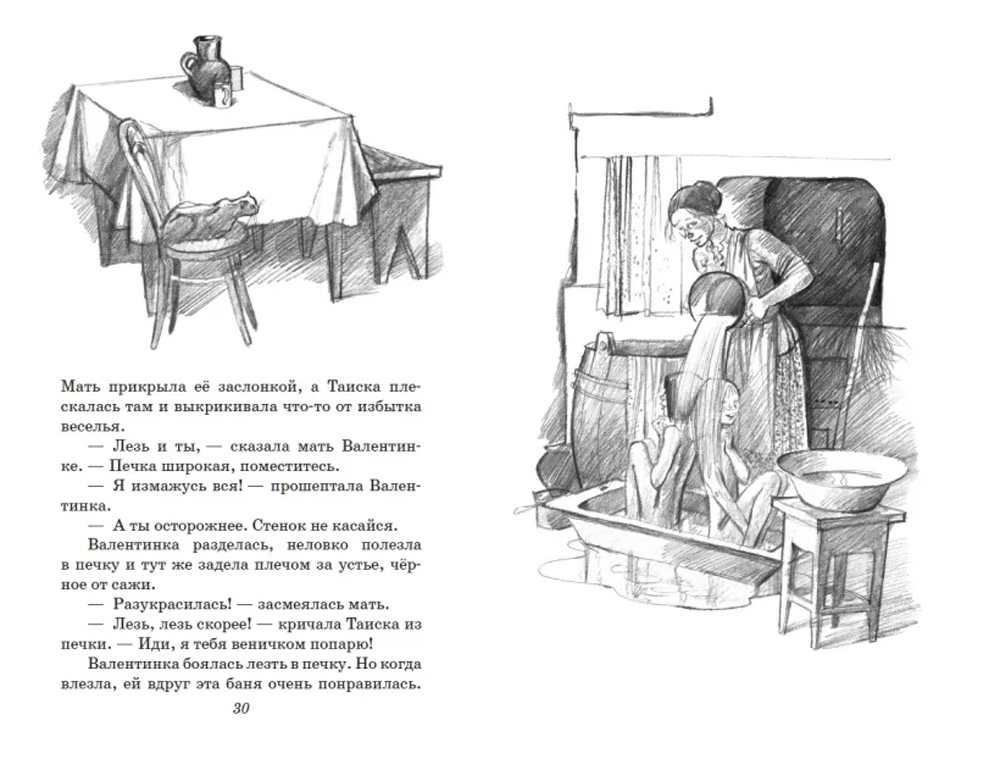 Мать прикрыла её заслонкой, а Таиска плескалась там и выкрикивала что-то от избытка веселья.

— Лезь и ты, — сказала мать Валентинке. — Печка широкая, поместитесь.

— Я измажусь вся! — прошептала Валентинка.

— А ты осторожнее. Стенок не касайся.

Валентинка разделась, неловко полезла в печку и тут же задела плечом за устье, чёрное от сажи.

— Разукрасилась! — засмеялась мать.

— Лезь, лезь скорее! — кричала Таиска из печки. — Иди, я тебя веничком попарю!

Валентинка боялась лезть в печку. Но когда влезла, ей вдруг эта баня очень понравилась.

30