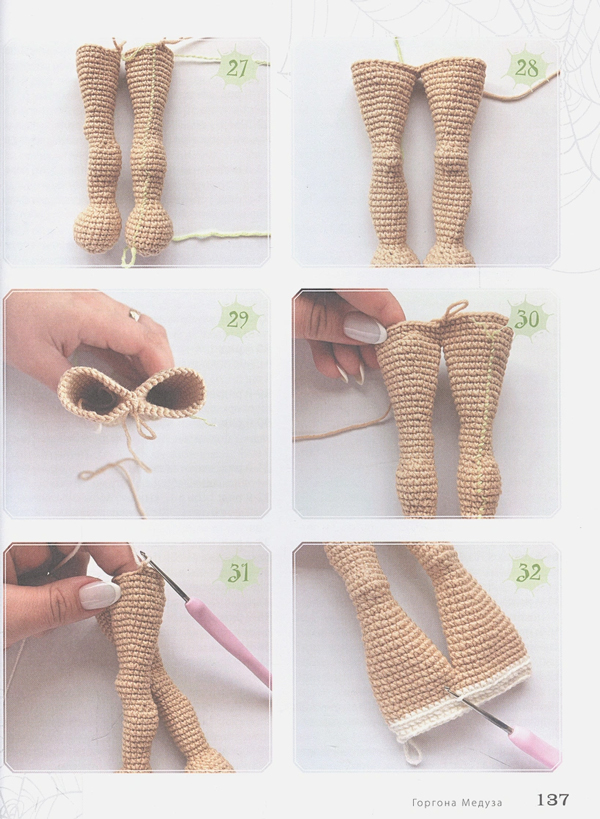 27

28

29

30

31

32

Горгона Медуза 137