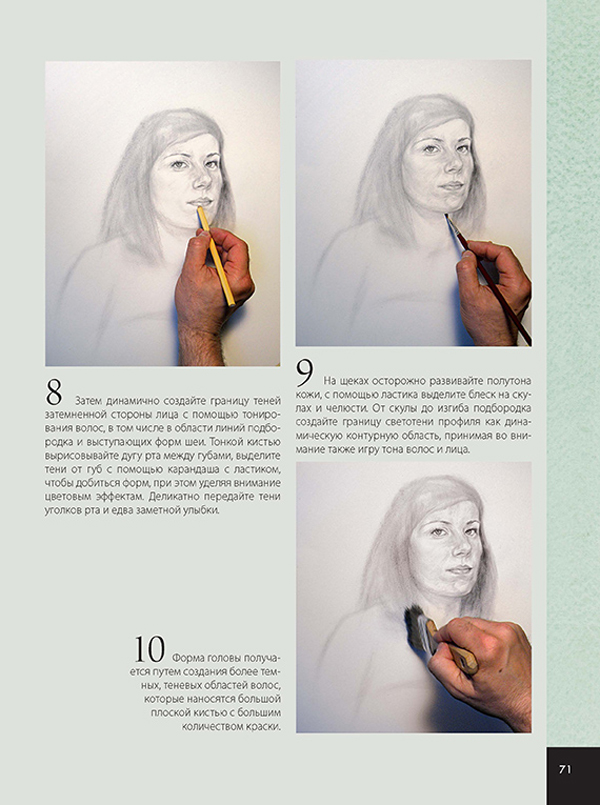 8 Затем динамично создайте границу теней затемненной стороны лица с помощью тонирования волос, в том числе в области линий подбородка и выступающих форм шеи. Тонкой кистью вырисовывайте дугу рта между губами, выделите тени от губ с помощью карандаша с ластиком, чтобы добиться форм, при этом уделяя внимание цветовым эффектам. Деликатно передайте тени уголков рта и едва заметной улыбки.

9 На щеках осторожно развивайте полутона кожи, с помощью ластика выделите блеск на скулах и челюсти. От скулы до изгиба подбородка создайте границу светотени профиля как динамическую контурную область, принимая во внимание также игру тона волос и лица.

10 Форма головы получается путем создания более темных, теневых областей волос, которые наносятся большой плоской кистью с большим количеством краски.

71