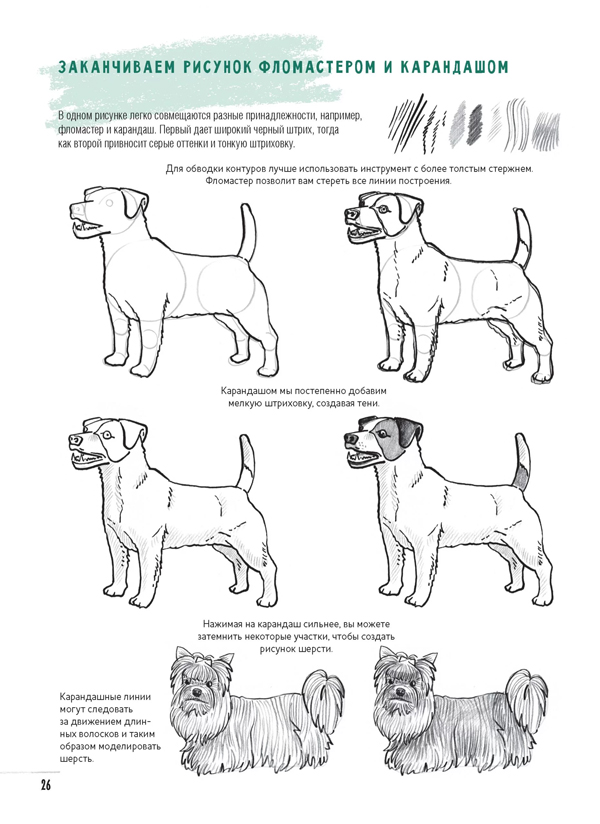 ЗАКАНЧИВАЕМ РИСУНОК ФЛОМАСТЕРОМ И КАРАНДАШОМ

В одном рисунке легко совмещаются разные принадлежности, например, фломастер и карандаш. Первый дает широкий черный штрих, тогда как второй привносит серые оттенки и тонкую штриховку.

Для обводки контуров лучше использовать инструмент с более толстым стержнем. Фломастер позволит вам стереть все линии построения.

Карандашом мы постепенно добавим мелкую штриховку, создавая тени.

Нажимая на карандаш сильнее, вы можете затемнить некоторые участки, чтобы создать рисунок шерсти.

Карандашные линии могут следовать за движением длинных волосков и таким образом моделировать шерсть.

26