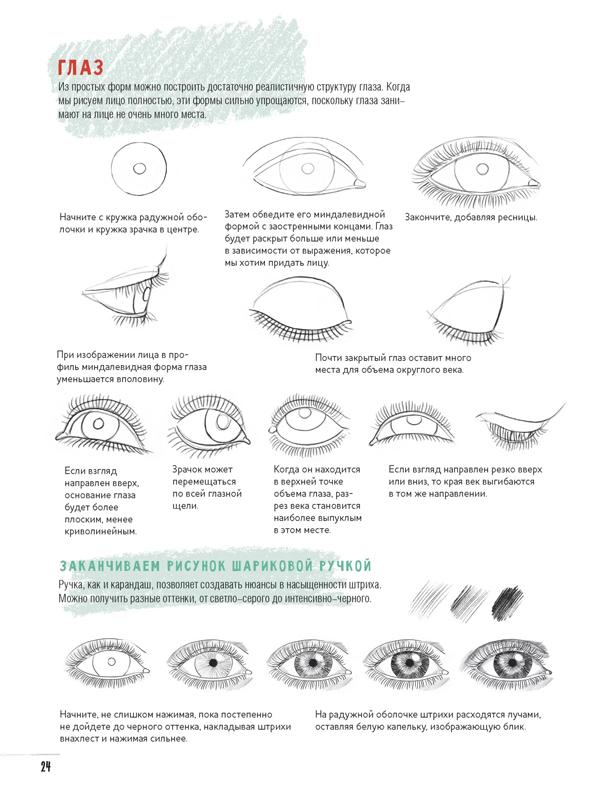 ГЛАЗ
Из простых форм можно построить достаточно реалистичную структуру глаза. Когда мы рисуем лицо полностью, эти формы сильно упрощаются, поскольку глаза занимают на лице не очень много места.

Начните с кружка радужной оболочки и кружка зрачка в центре.

Затем обведите его миндалевидной формой с заостренными концами. Глаз будет раскрыт больше или меньше в зависимости от выражения, которое мы хотим придать лицу.

Закончите, добавляя ресницы.

При изображении лица в профиль миндалевидная форма глаза уменьшается вполовину.

Почти закрытый глаз оставит много места для объема округлого века.

Если взгляд направлен вверх, основание глаза будет более плоским, менее криволинейным.

Зрачок может перемещаться по всей глазной щели.

Когда он находится в верхней точке объема глаза, разрез века становится наиболее выпуклым в этом месте.

Если взгляд направлен резко вверх или вниз, то края век выгибаются в том же направлении.

ЗАКАНЧИВАЕМ РИСУНОК ШАРИКОВОЙ РУЧКОЙ
Ручка, как и карандаш, позволяет создавать нюансы в насыщенности штриха. Можно получить разные оттенки, от светло-серого до интенсивно-черного.

Начните, не слишком нажимая, пока постепенно не дойдете до черного оттенка, накладывая штрихи внахлест и нажимая сильнее.

На радужной оболочке штрихи расходятся лучами, оставляя белую капельку, изображающую блик.

24