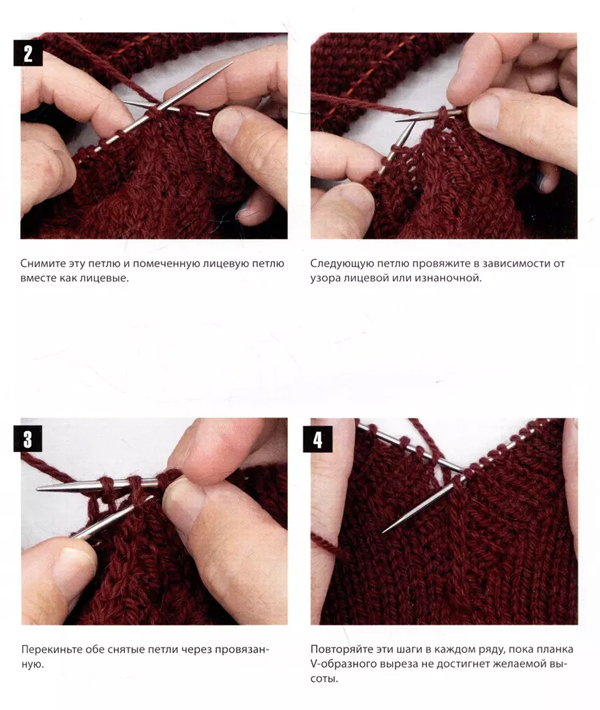 2

Снимите эту петлю и помеченную лицевую петлю вместе как лицевые.

Следующую петлю провяжите в зависимости от узора лицевой или изнаночной.

3

Перекиньте обе снятые петли через провязанную.

4

Повторяйте эти шаги в каждом ряду, пока планка V-образного выреза не достигнет желаемой высоты.