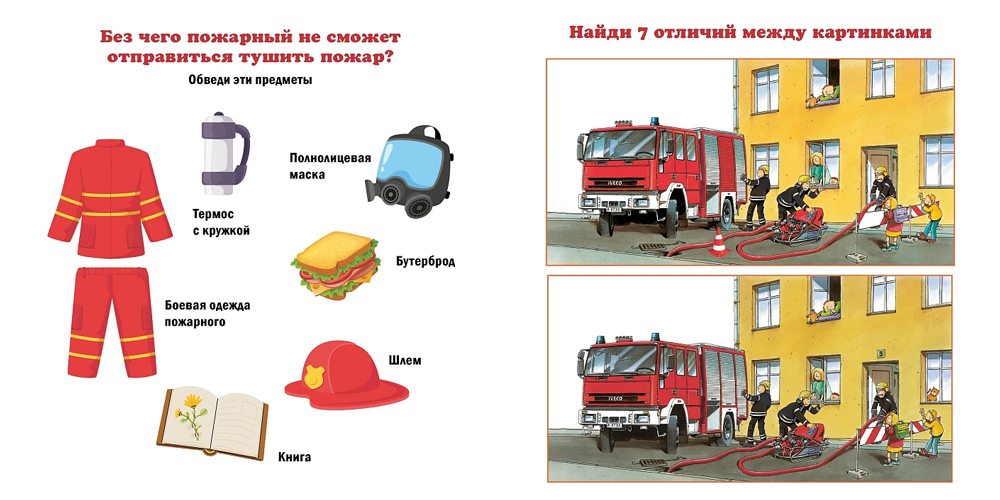 Без чего пожарный не сможет отправиться тушить пожар?

Обведи эти предметы

Полнолицевая маска

Термос с кружкой

Бутерброд

Боевая одежда пожарного

Шлем

Книга

Найди 7 отличий между картинками

IVECO

IVECO

3