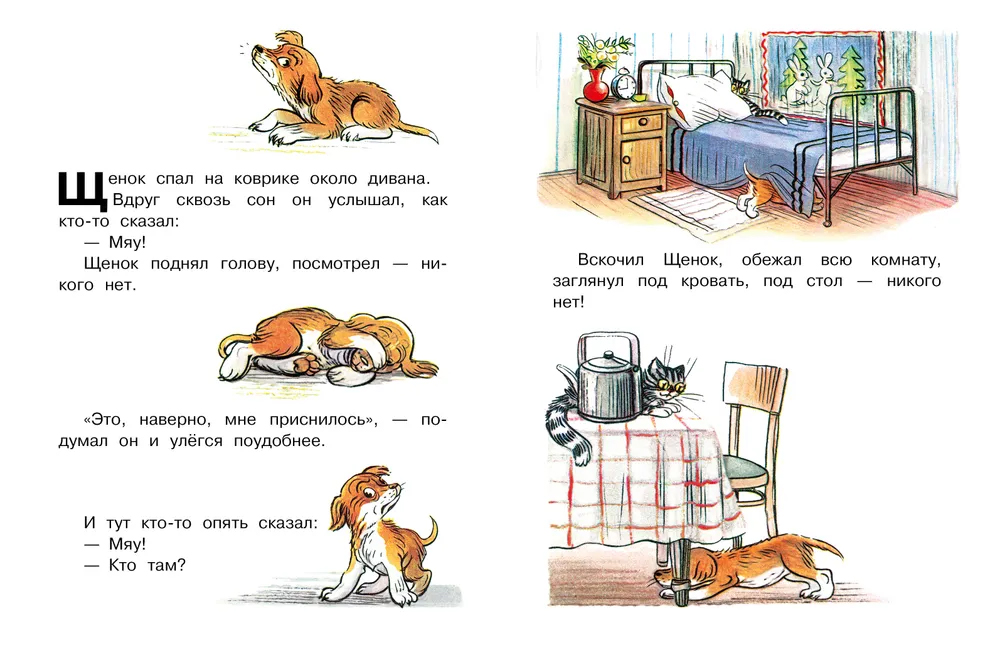 Щенок спал на коврике около дивана. Вдруг сквозь сон он услышал, как кто-то сказал:
— Мяу!
Щенок поднял голову, посмотрел — никого нет.

«Это, наверно, мне приснилось», — подумал он и улёгся поудобнее.

И тут кто-то опять сказал:
— Мяу!
— Кто там?

Вскочил Щенок, обежал всю комнату, заглянул под кровать, под стол — никого нет!